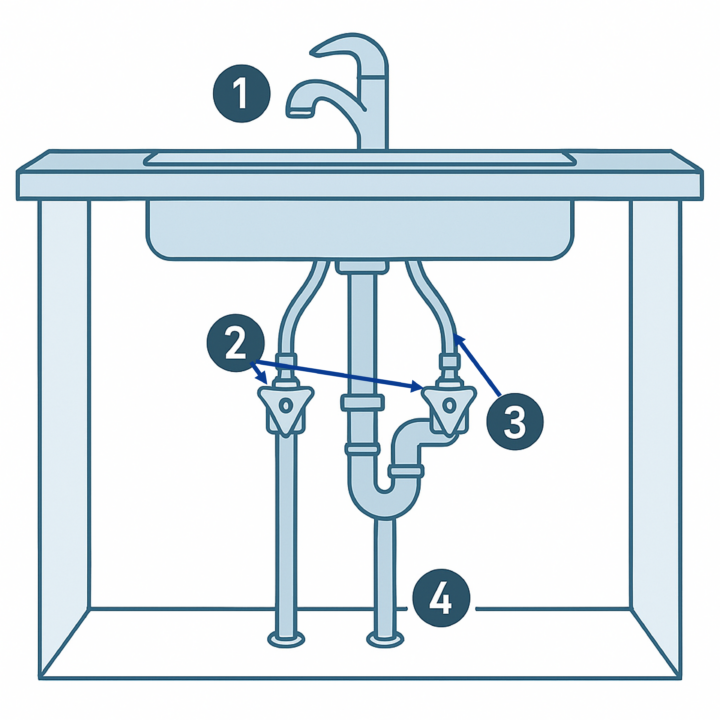 1
2
3
4